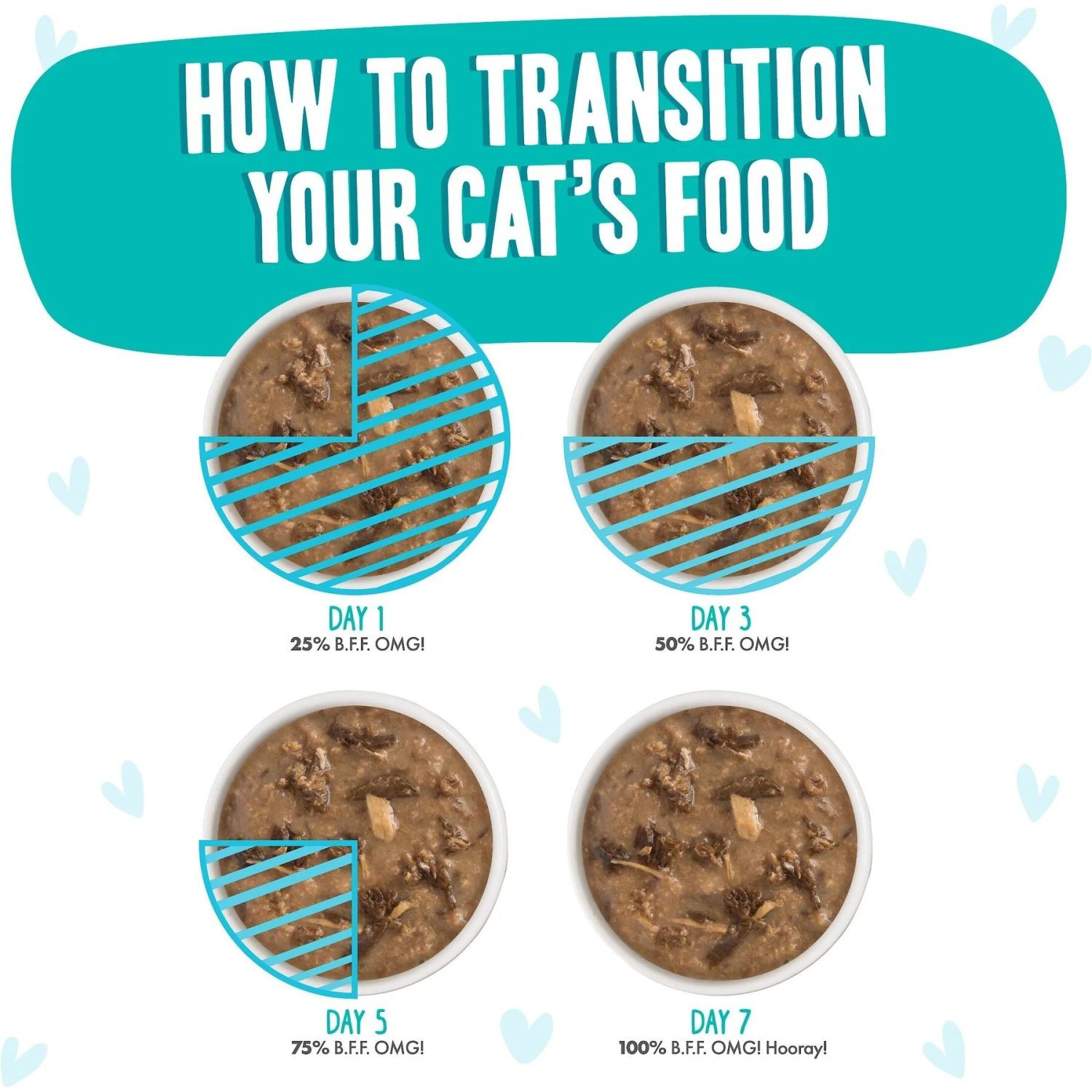 HOW TO TRANSITION YOUR CAT'S FOOD

DAY 1
25% B.F.F. OMG!

DAY 3
50% B.F.F. OMG!

DAY 5
75% B.F.F. OMG!

DAY 7
100% B.F.F. OMG! Hooray!