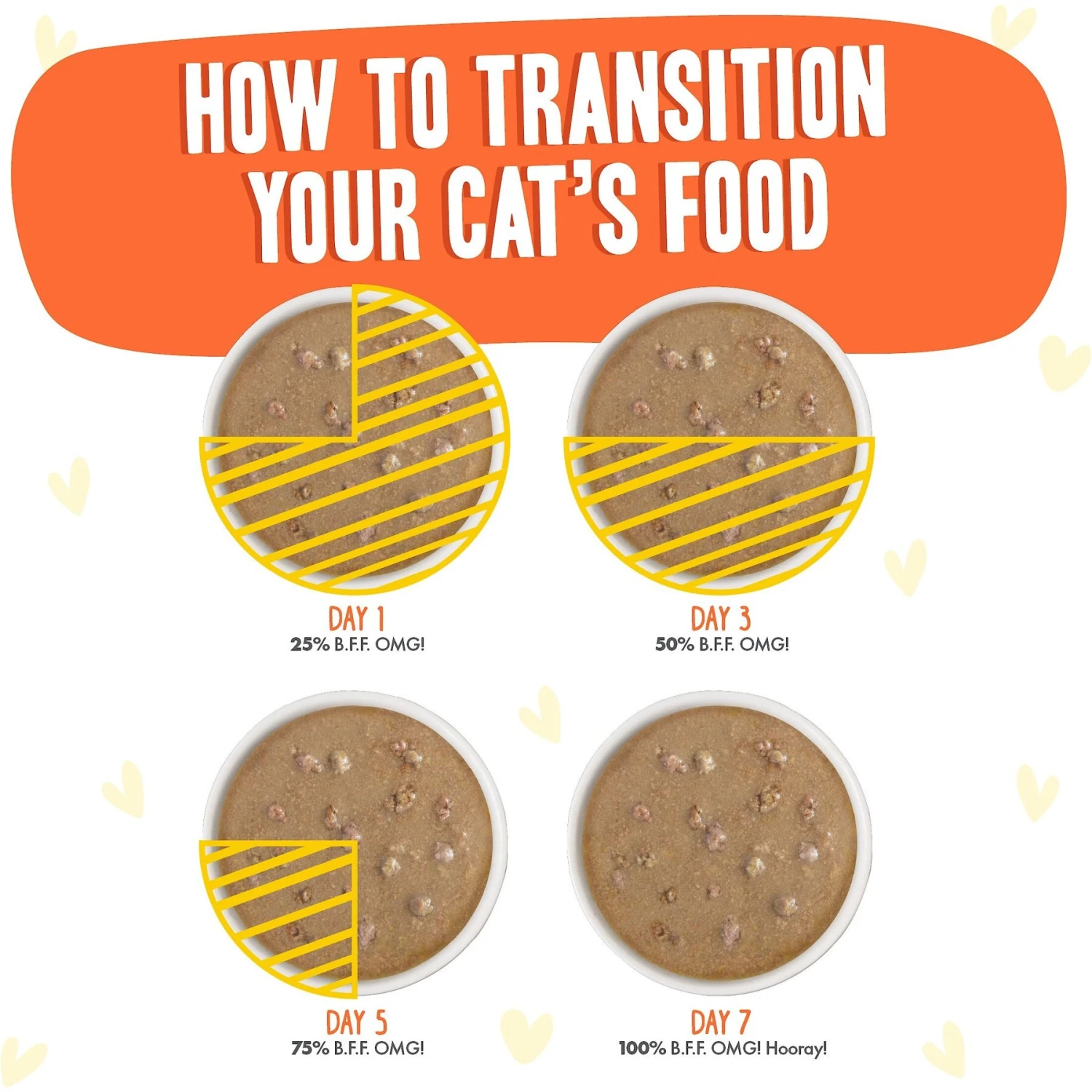 HOW TO TRANSITION YOUR CAT'S FOOD

DAY 1
25% B.F.F. OMG!

DAY 3
50% B.F.F. OMG!

DAY 5
75% B.F.F. OMG!

DAY 7
100% B.F.F. OMG! Hooray!