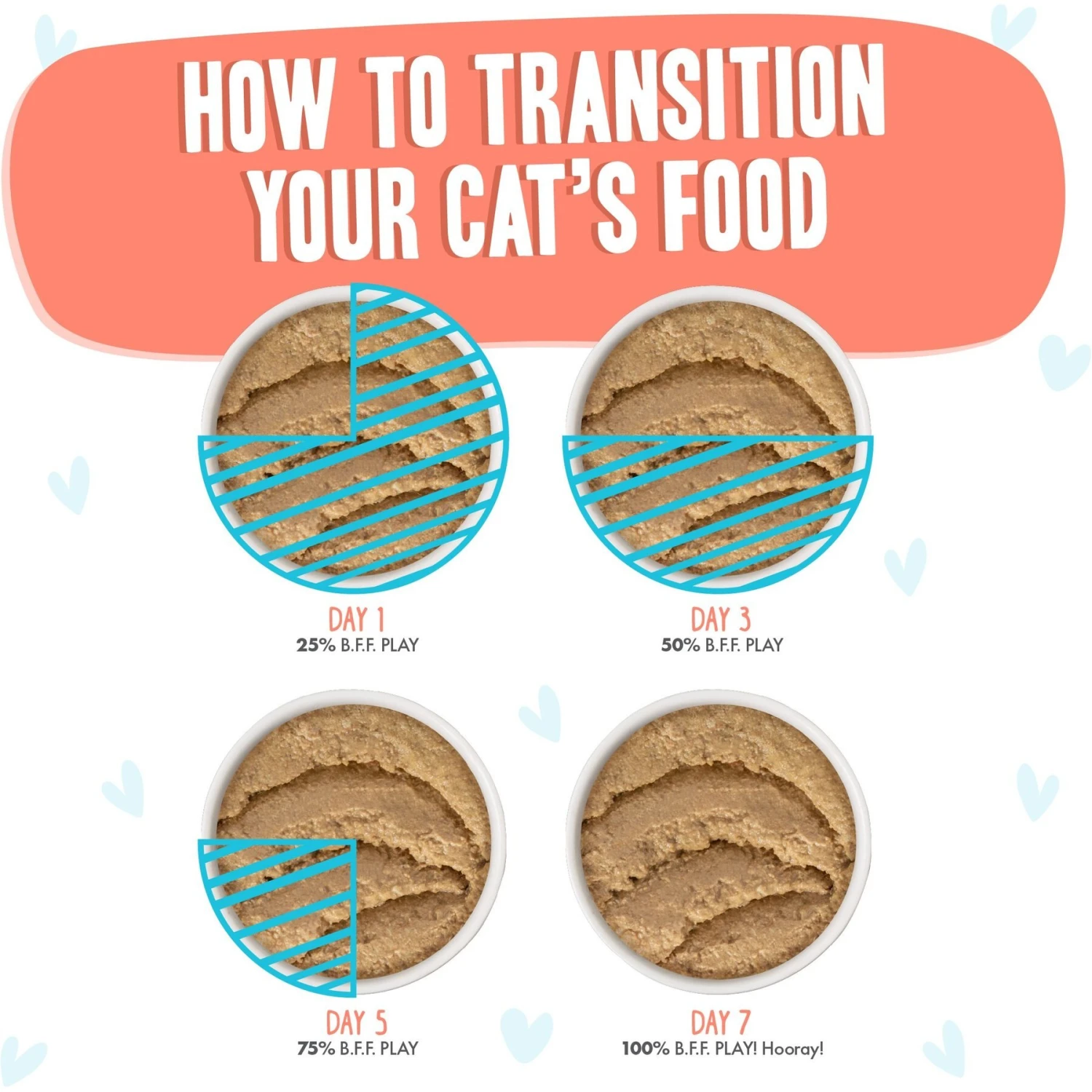 HOW TO TRANSITION YOUR CAT'S FOOD

DAY 1
25% B.F.F. PLAY

DAY 3
50% B.F.F. PLAY

DAY 5
75% B.F.F. PLAY

DAY 7
100% B.F.F. PLAY! Hooray!