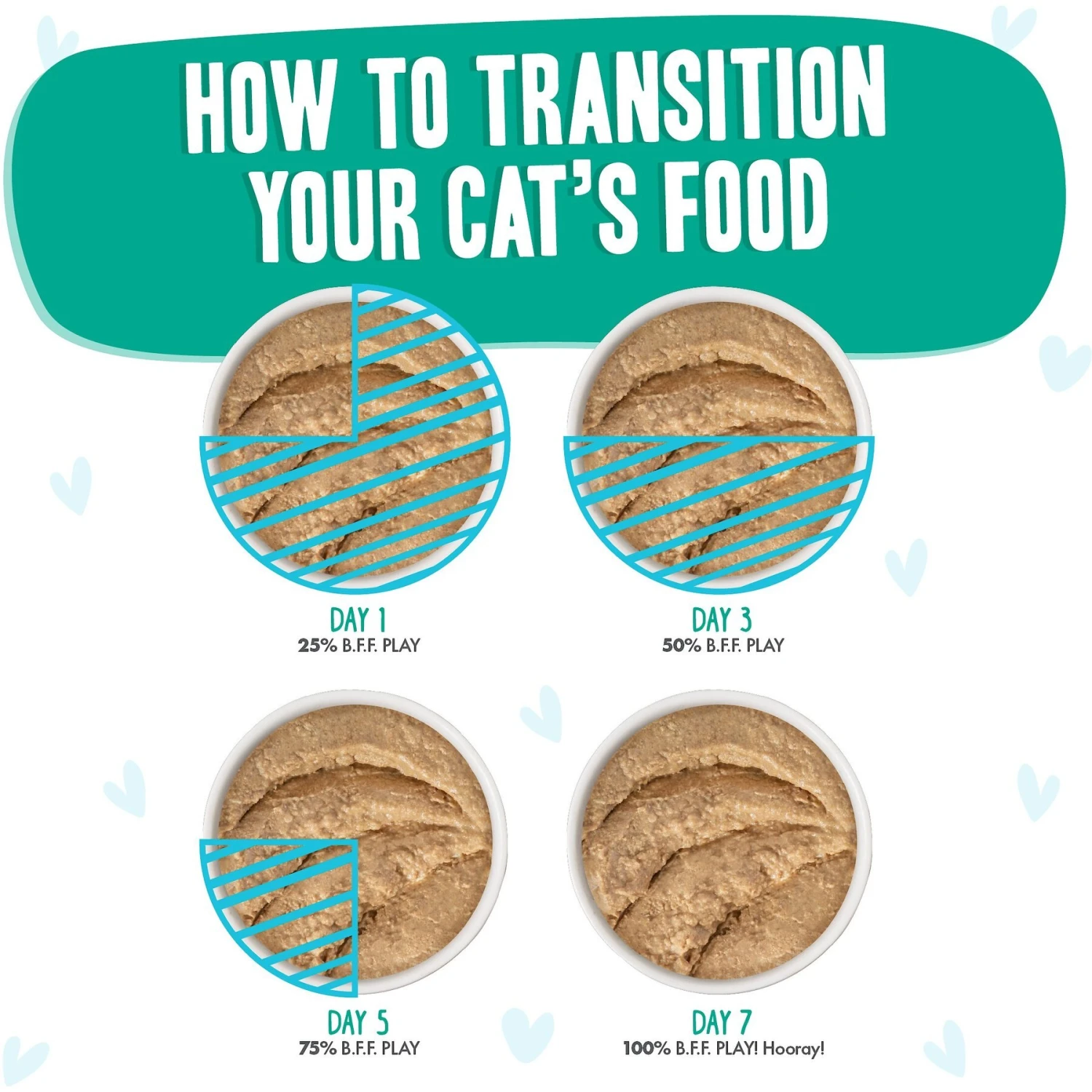 HOW TO TRANSITION YOUR CAT'S FOOD

DAY 1
25% B.F.F. PLAY

DAY 3
50% B.F.F. PLAY

DAY 5
75% B.F.F. PLAY

DAY 7
100% B.F.F. PLAY! Hooray!