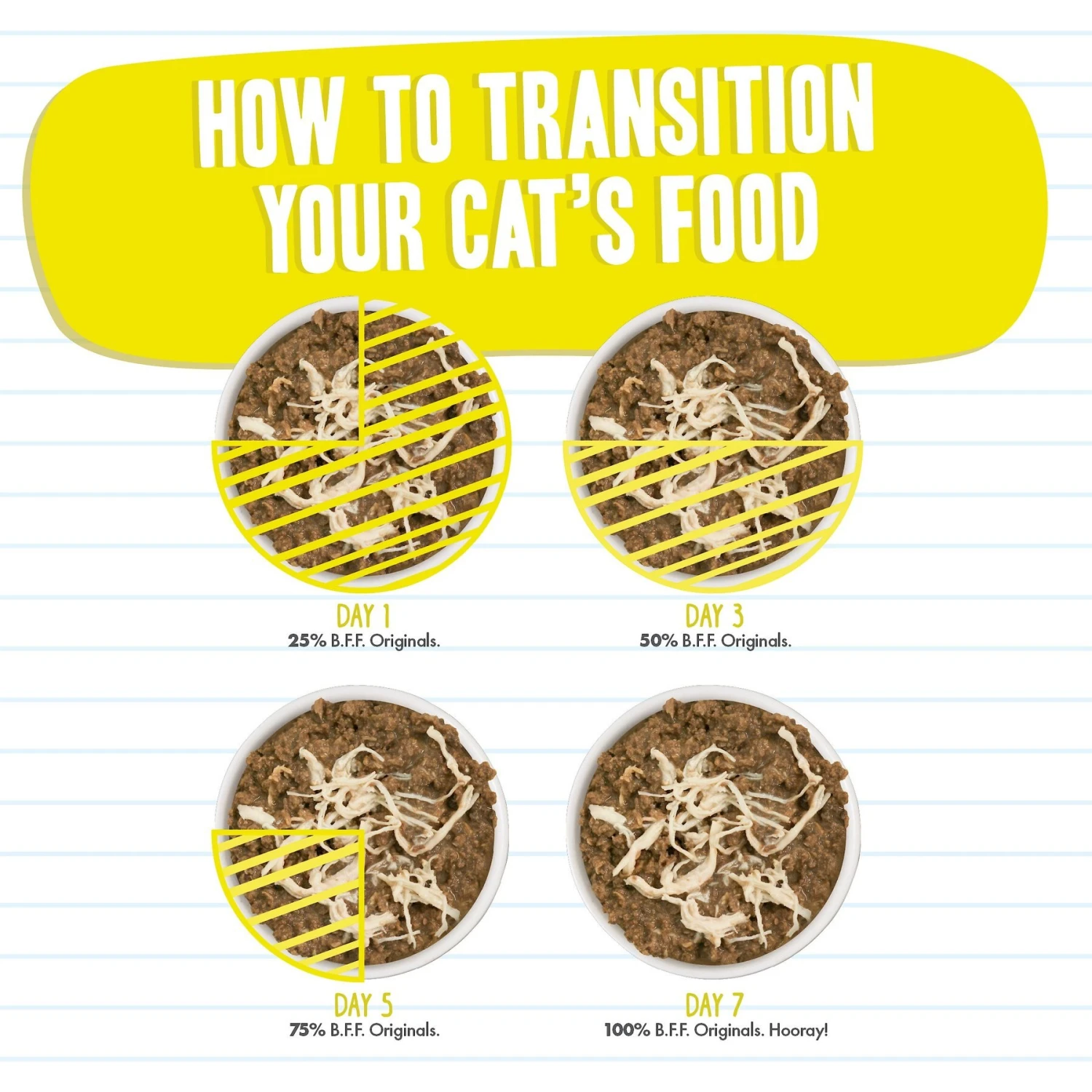 HOW TO TRANSITION YOUR CAT'S FOOD

DAY 1
25% B.F.F. Originals.

DAY 3
50% B.F.F. Originals.

DAY 5
75% B.F.F. Originals.

DAY 7
100% B.F.F. Originals. Hooray!