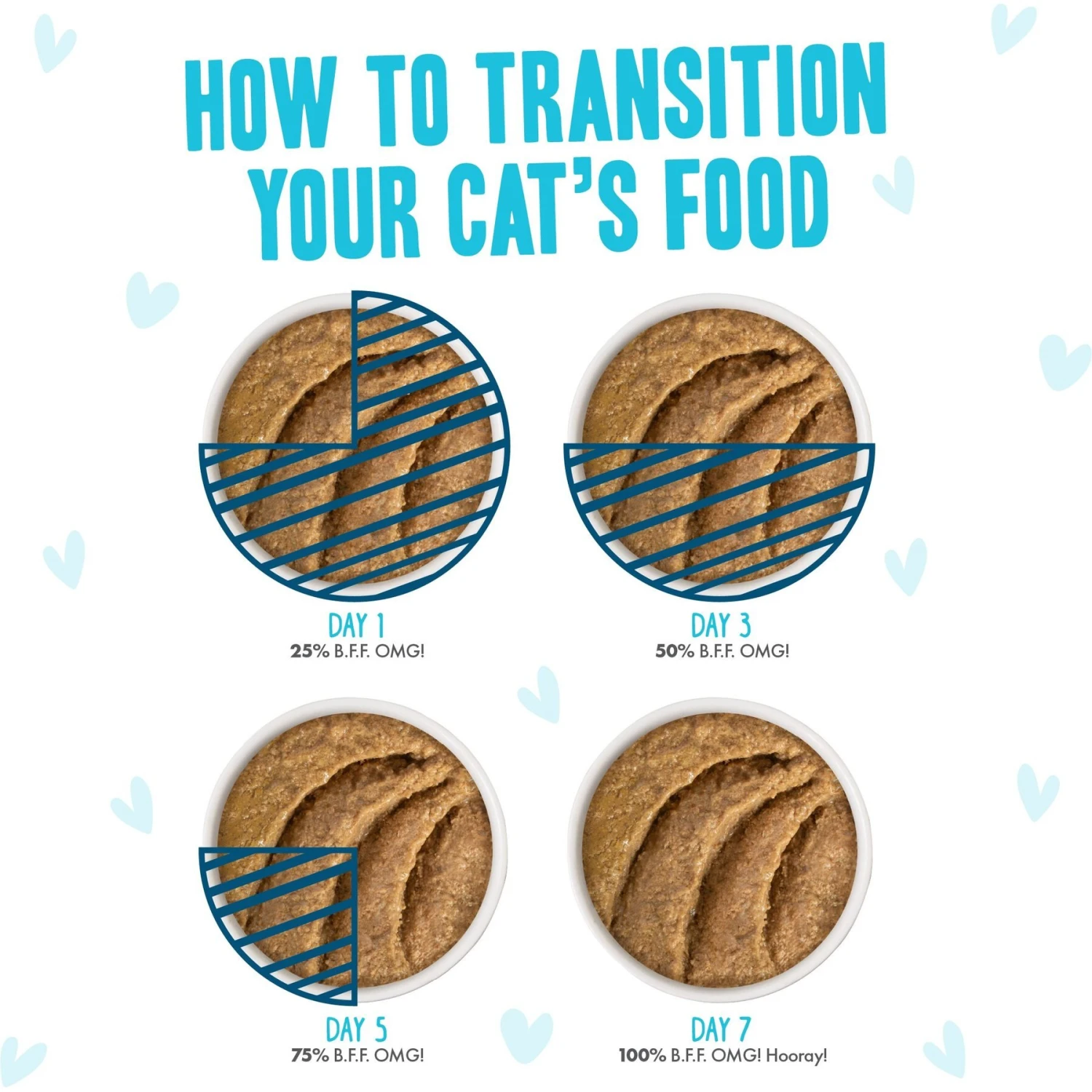 HOW TO TRANSITION YOUR CAT'S FOOD

DAY 1
25% B.F.F. OMG!

DAY 3
50% B.F.F. OMG!

DAY 5
75% B.F.F. OMG!

DAY 7
100% B.F.F. OMG! Hooray!