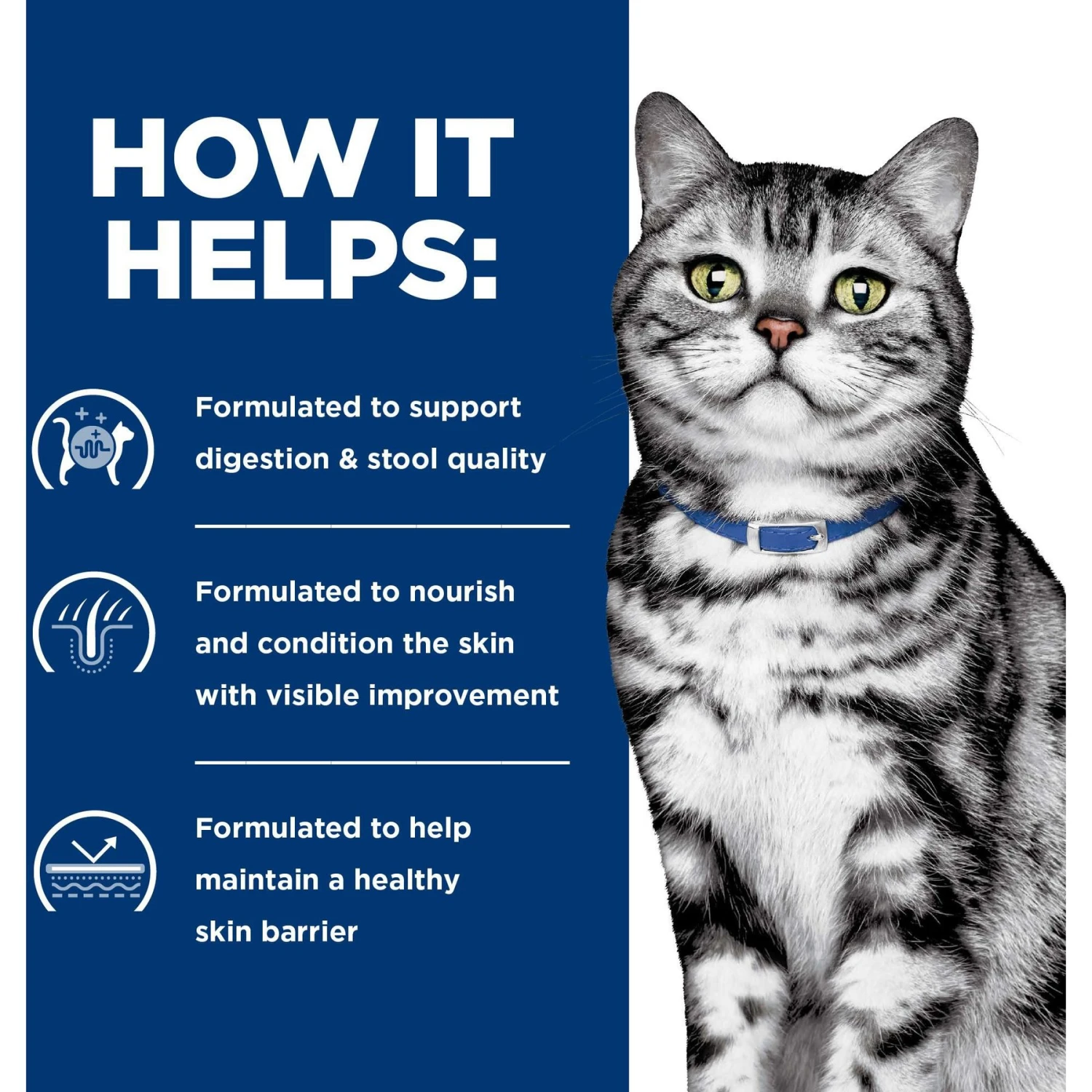 HOW IT HELPS:

Formulated to support digestion & stool quality

Formulated to nourish and condition the skin with visible improvement

Formulated to help maintain a healthy skin barrier