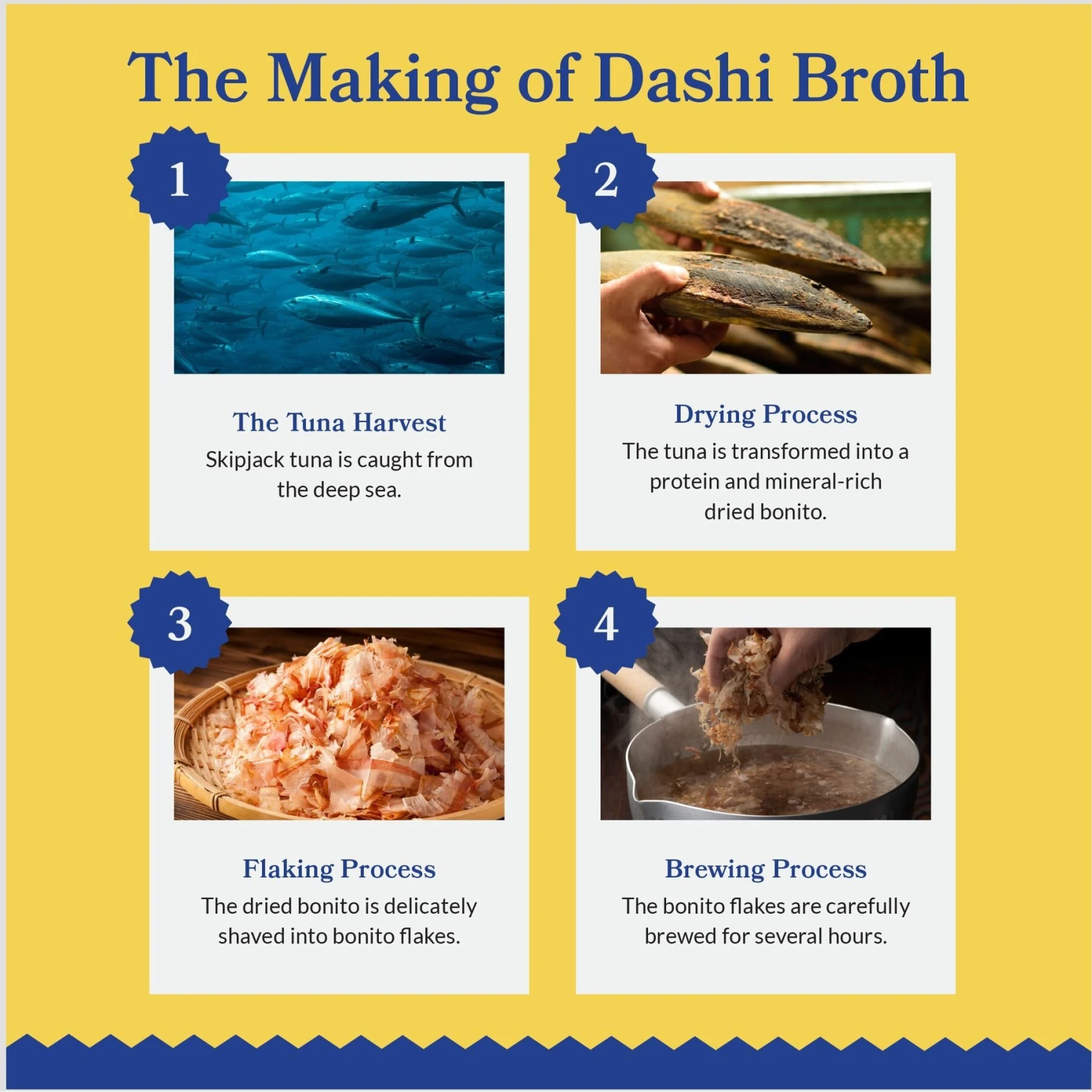 The Making of Dashi Broth

1

The Tuna Harvest
Skipjack tuna is caught from the deep sea.

2

Drying Process
The tuna is transformed into a protein and mineral-rich dried bonito.

3

Flaking Process
The dried bonito is delicately shaved into bonito flakes.

4

Brewing Process
The bonito flakes are carefully brewed for several hours.