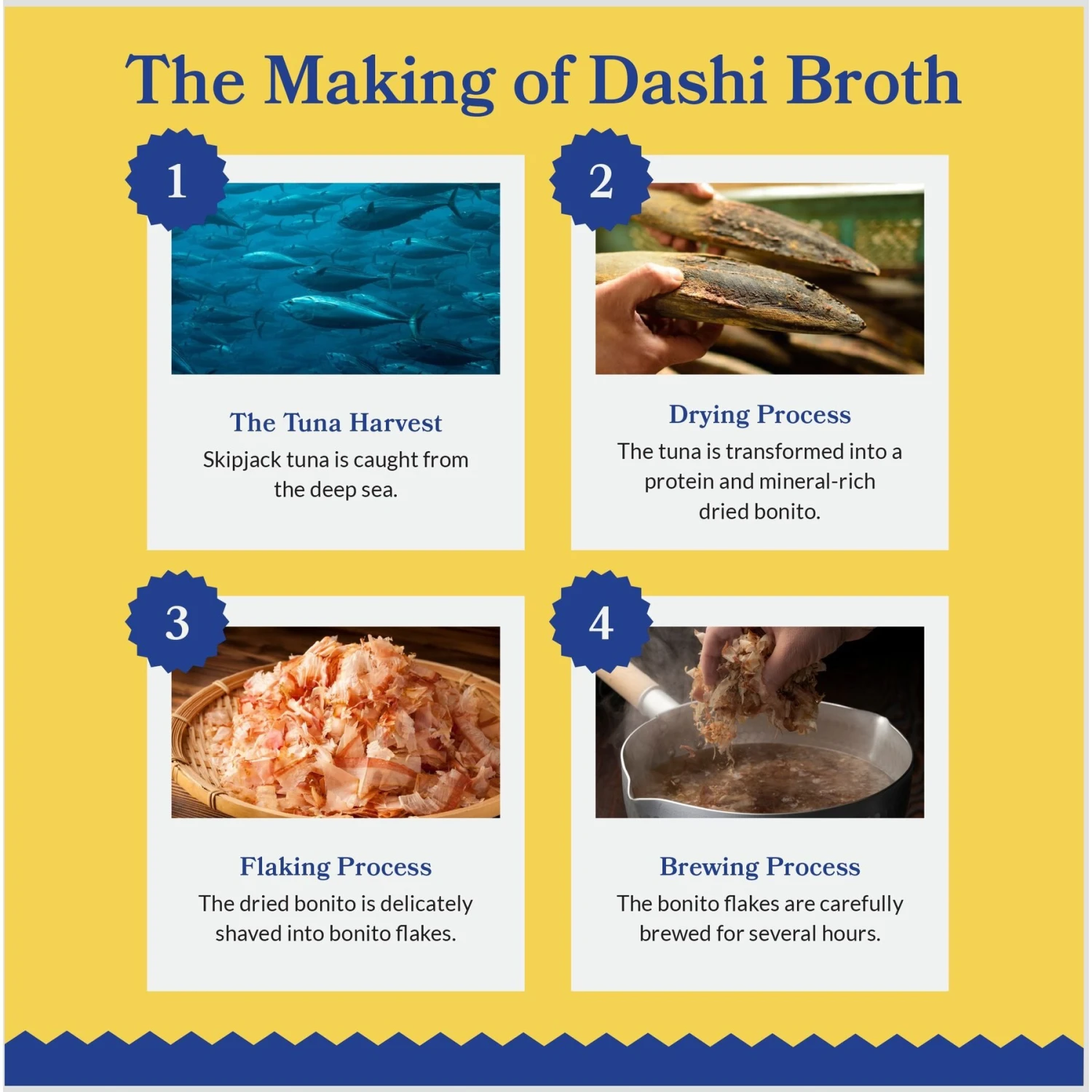 The Making of Dashi Broth

1

The Tuna Harvest
Skipjack tuna is caught from the deep sea.

2

Drying Process
The tuna is transformed into a protein and mineral-rich dried bonito.

3

Flaking Process
The dried bonito is delicately shaved into bonito flakes.

4

Brewing Process
The bonito flakes are carefully brewed for several hours.