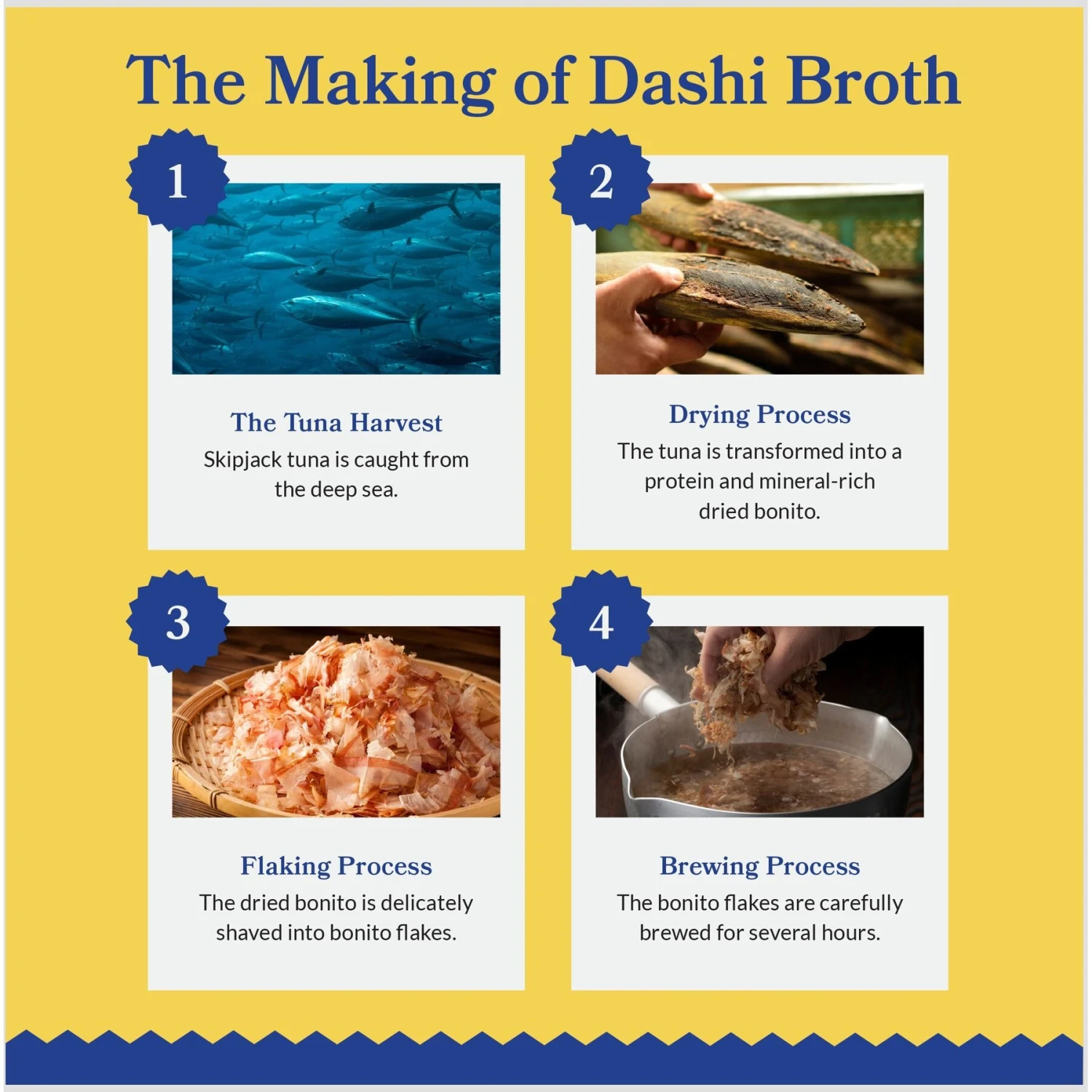 The Making of Dashi Broth

1

The Tuna Harvest
Skipjack tuna is caught from the deep sea.

2

Drying Process
The tuna is transformed into a protein and mineral-rich dried bonito.

3

Flaking Process
The dried bonito is delicately shaved into bonito flakes.

4

Brewing Process
The bonito flakes are carefully brewed for several hours.